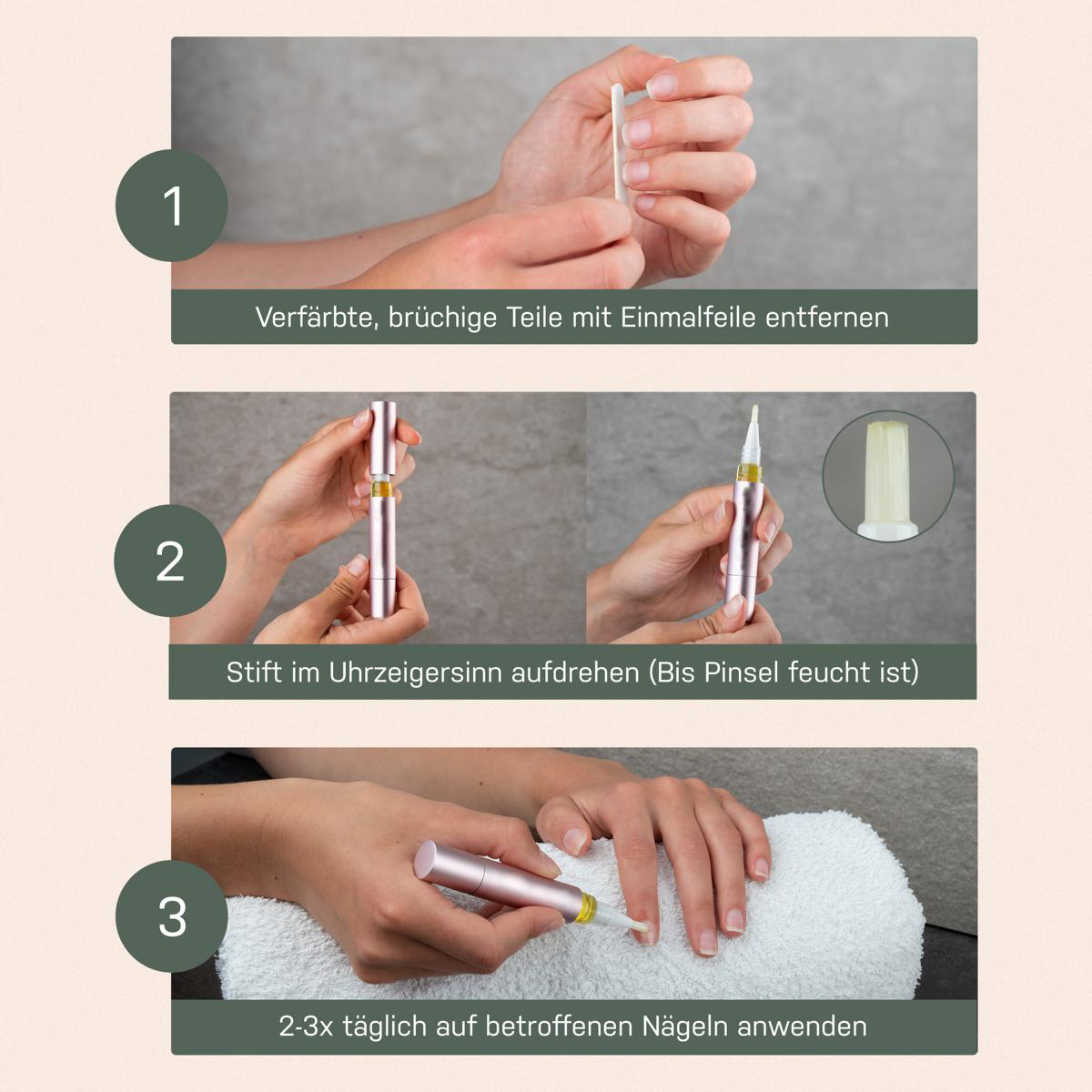 1

Verfärbte, brüchige Teile mit Einmalfeile entfernen

2

Stift im Uhrzeigersinn aufdrehen (Bis Pinsel feucht ist)

3

2-3x täglich auf betroffenen Nägeln anwenden