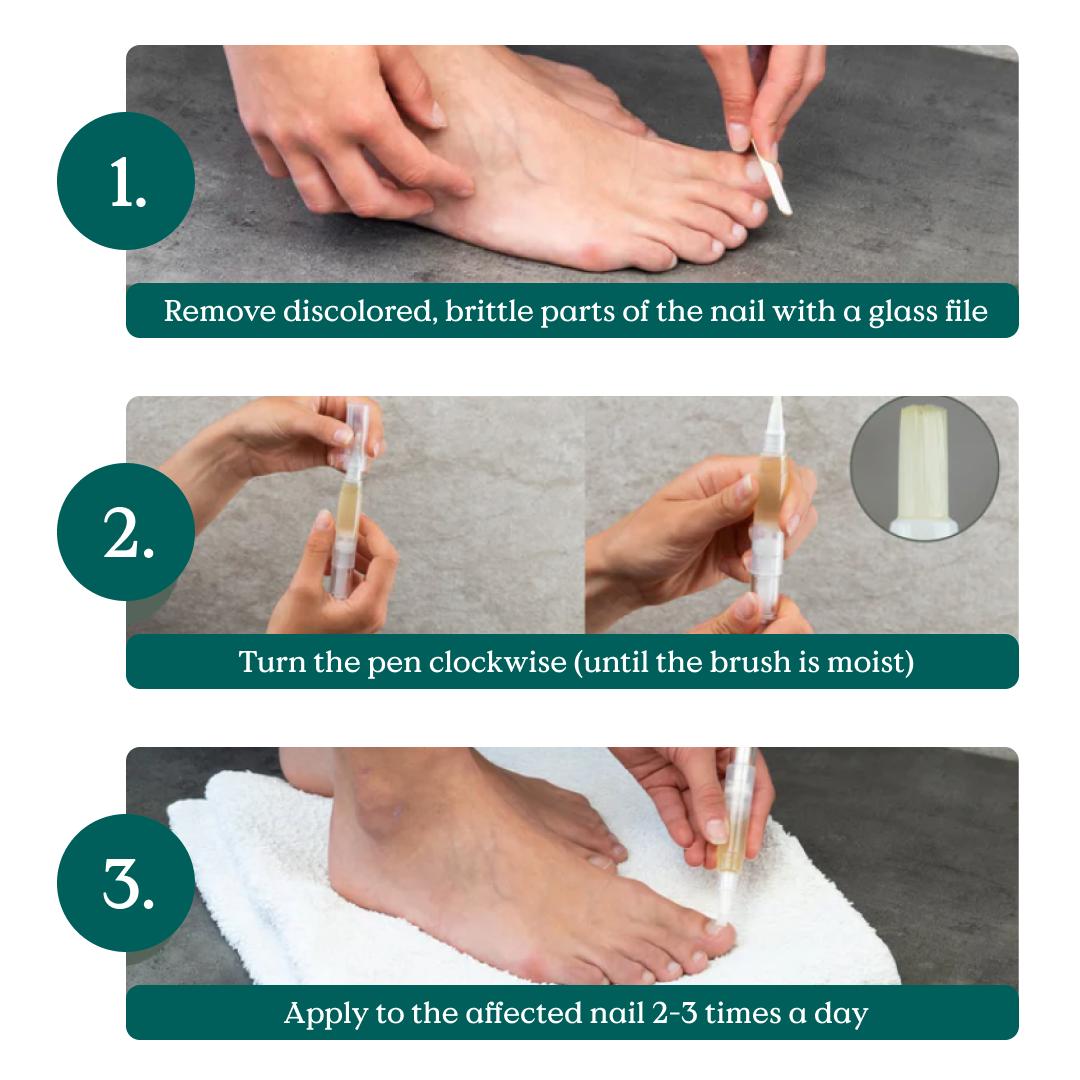 1.

Remove discolored, brittle parts of the nail with a glass file

2.

Turn the pen clockwise (until the brush is moist)

3.

Apply to the affected nail 2-3 times a day